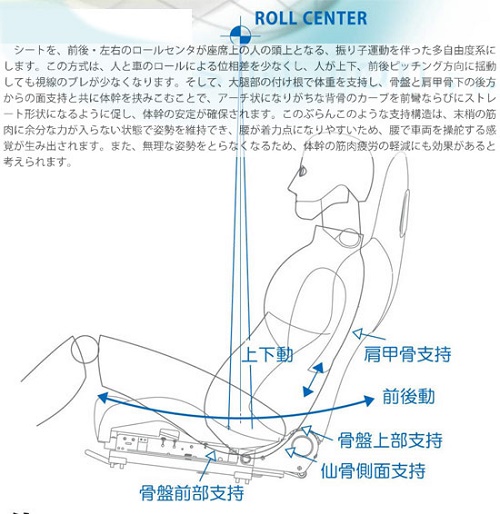 ROLL CENTER

シートを、前後・左右のロールセンタが座席上の人の頭上となる、振り子運動を伴った多自由度系にします。この方式は、人と車のロールによる位相差を少なくし、人が上下、前後ピッチング方向に揺動しても視線のブレが少なくなります。そして、大腿部の付け根で体重を支持し、骨盤と肩甲骨下の後方からの面支持と共に体幹を挟みこむことで、アーチ状になりがちな背骨のカーブを前彎ならびにストレート形状になるように促し、体幹の安定が確保されます。このぶらんこのような支持構造は、末梢の筋肉に余分な力が入らない状態で姿勢を維持でき、腰が着力点になりやすいため、腰で車両を操舵する感覚が生み出されます。また、無理な姿勢をとらなくなるため、体幹の筋肉疲労の軽減にも効果があると考えられます。

上下動

肩甲骨支持

前後動

骨盤上部支持

仙骨側面支持

骨盤前部支持